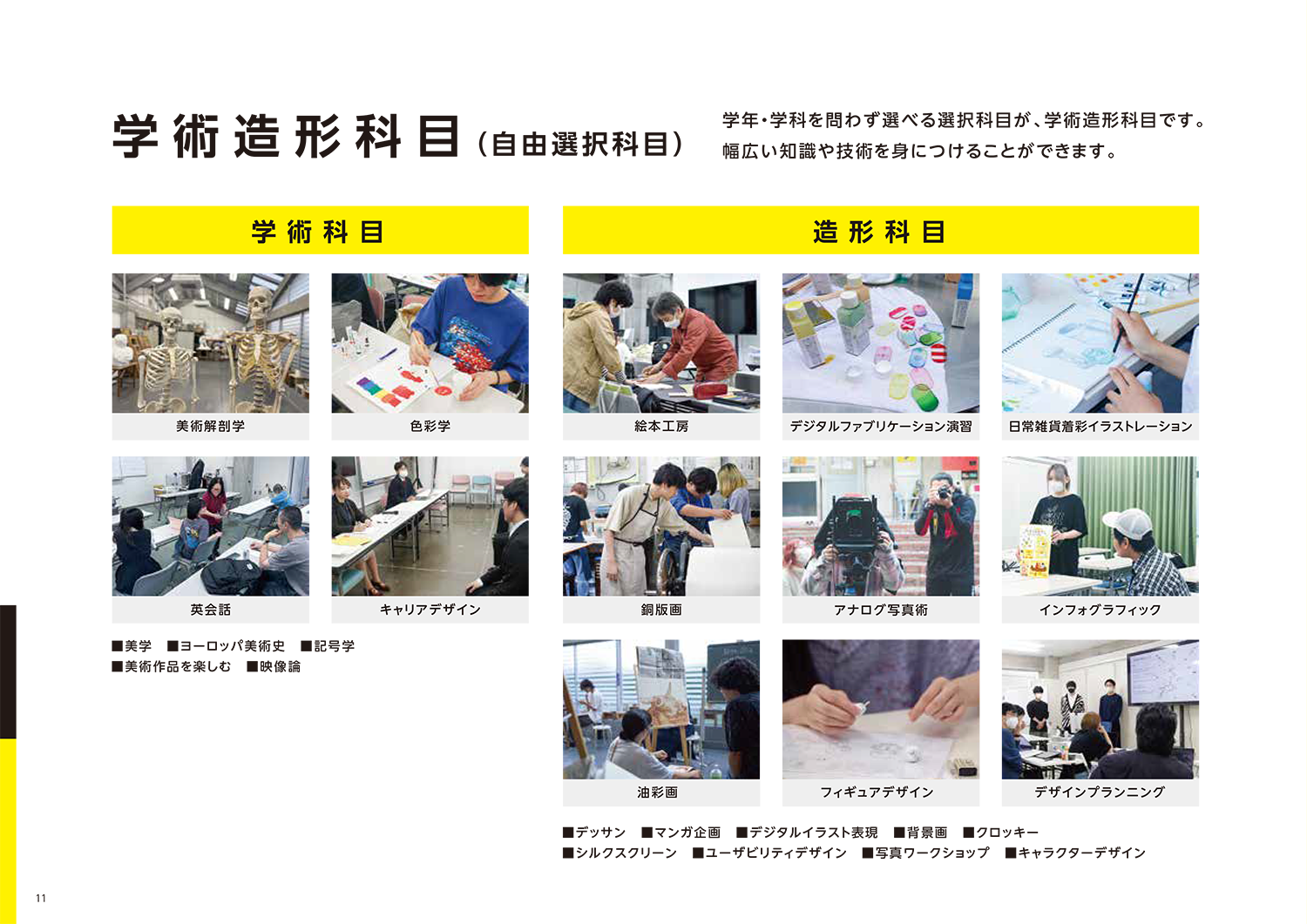 学術造形科目（自由選択科目）

学年・学科を問わず選べる選択科目が、学術造形科目です。幅広い知識や技術を身につけることができます。

学術科目

美術解剖学

色彩学

英会話

キャリアデザイン

■美学　■ヨーロッパ美術史　■記号学
■美術作品を楽しむ　■映像論

造形科目

絵本工房

デジタルファブリケーション演習

日常雑貨着彩イラストレーション

銅版画

アナログ写真術

インフォグラフィック

油彩画

フィギュアデザイン

デザインプランニング

■デッサン　■マンガ企画　■デジタルイラスト表現　■背景画　■クロッキー
■シルクスクリーン　■ユーザビリティデザイン　■写真ワークショップ　■キャラクターデザイン

11