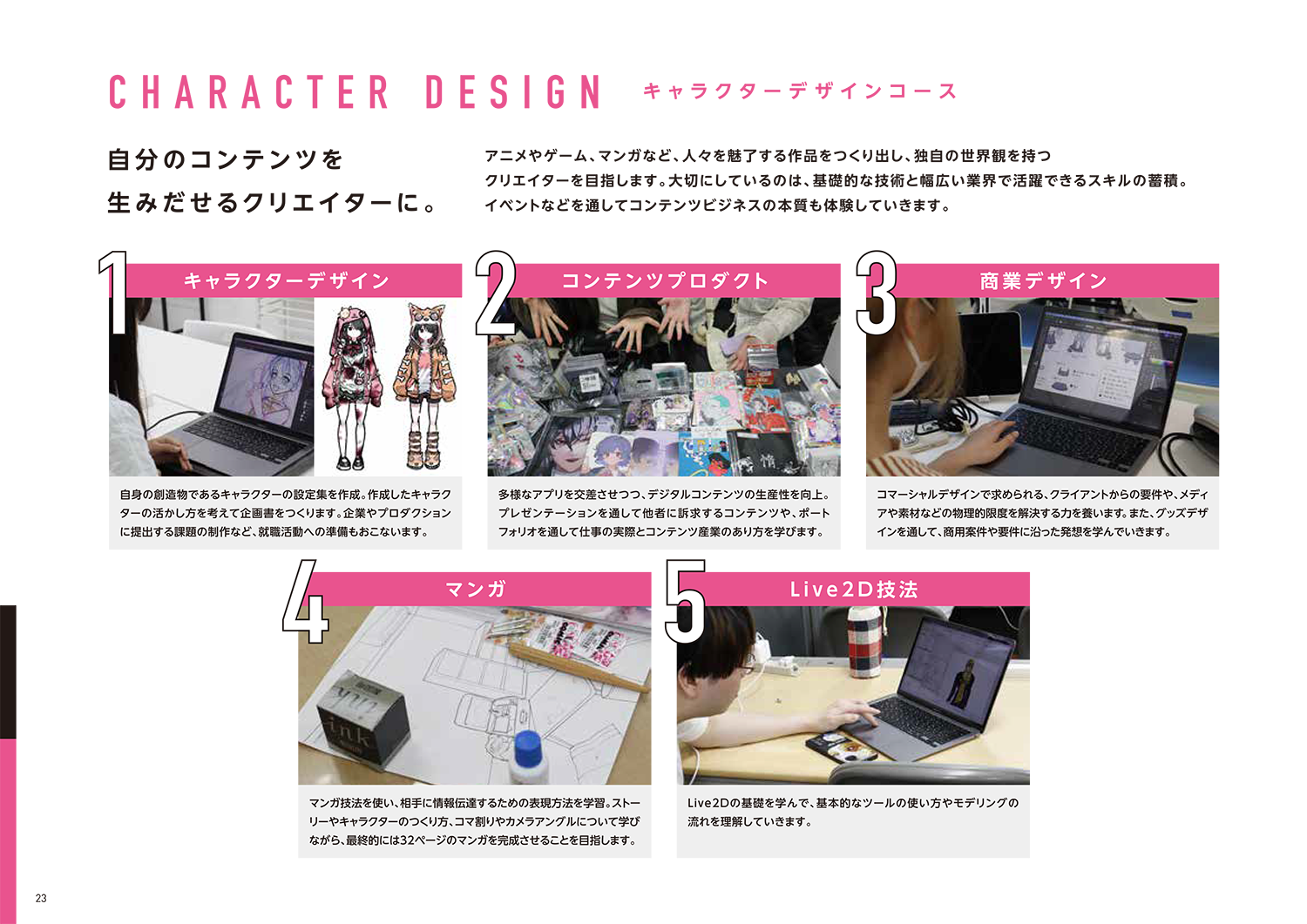 CHARACTER DESIGN キャラクターデザインコース

自分のコンテンツを
生みだせるクリエイターに。

アニメやゲーム、マンガなど、人々を魅了する作品をつくり出し、独自の世界観を持つクリエイターを目指します。大切にしているのは、基礎的な技術と幅広い業界で活躍できるスキルの蓄積。イベントなどを通してコンテンツビジネスの本質も体験していきます。

1 キャラクターデザイン

自身の創造物であるキャラクターの設定集を作成。作成したキャラクターの活かし方を考えて企画書をつくります。企業やプロダクションに提出する課題の制作など、就職活動への準備もおこないます。

2 コンテンツプロダクト

多様なアプリを交差させつつ、デジタルコンテンツの生産性を向上。プレゼンテーションを通して他者に訴求するコンテンツや、ポートフォリオを通して仕事の実際とコンテンツ産業のあり方を学びます。

3 商業デザイン

コマーシャルデザインで求められる、クライアントからの要件や、メディアや素材などの物理的限度を解決する力を養います。また、グッズデザインを通して、商用案件や要件に沿った発想を学んでいきます。

4 マンガ

ink

マンガ技法を使い、相手に情報伝達するための表現方法を学習。ストーリーやキャラクターのつくり方、コマ割りやカメラアングルについて学びながら、最終的には32ページのマンガを完成させることを目指します。

5 Live2D技法

Live2Dの基礎を学んで、基本的なツールの使い方やモデリングの流れを理解していきます。

23